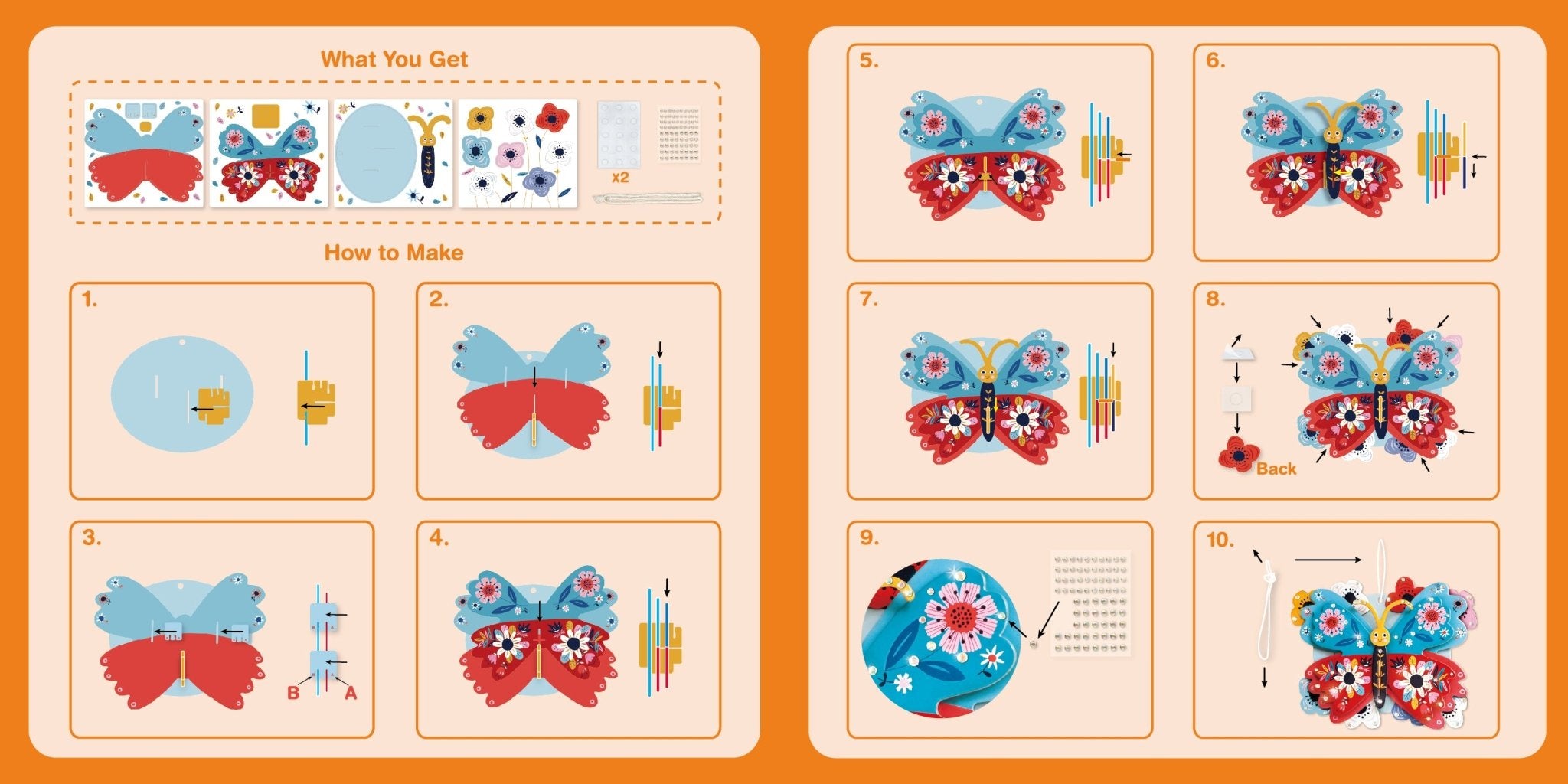 What You Get

x2

How to Make

1.

2.

3.

B A

4.

5.

6.

7.

8.

Back

9.

10.