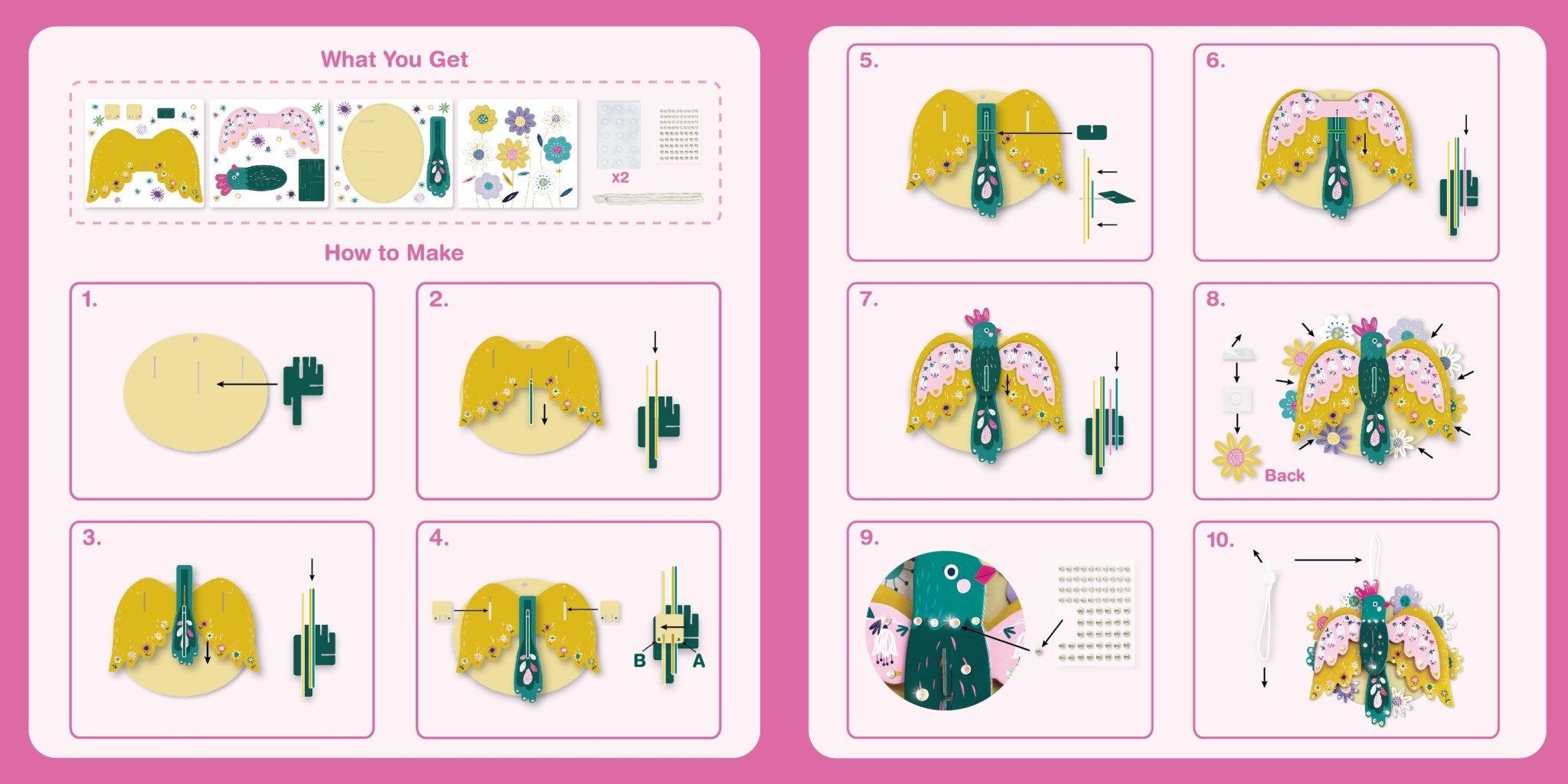 What You Get

x2

How to Make

1.

2.

3.

4.

B

A

5.

6.

7.

8.

Back

9.

10.